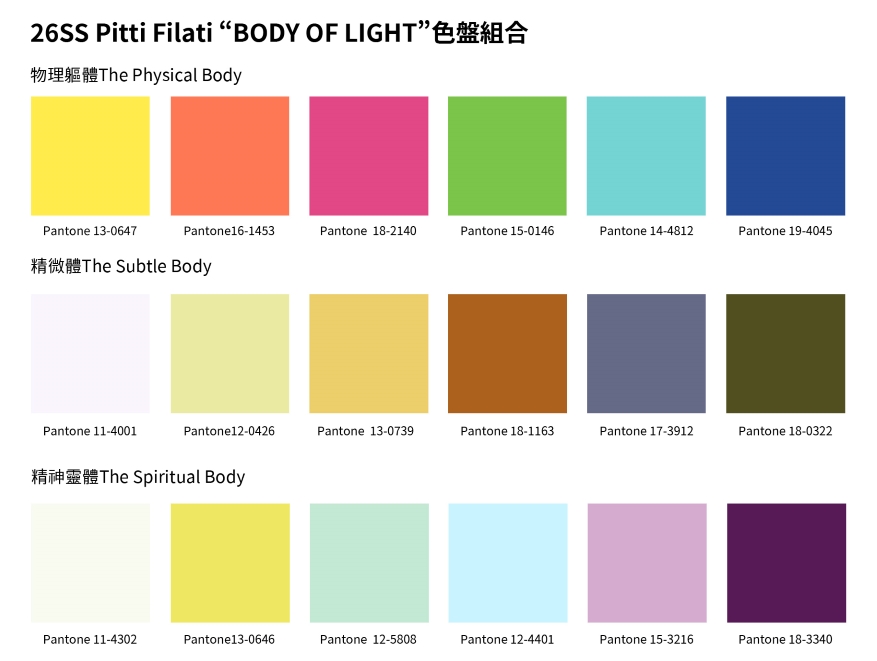 26SS Pitti Filati “BODY OF LIGHT”色盤組合

物理軀體The Physical Body

Pantone 13-0647
Pantone16-1453
Pantone 18-2140
Pantone 15-0146
Pantone 14-4812
Pantone 19-4045

精微體The Subtle Body

Pantone 11-4001
Pantone12-0426
Pantone 13-0739
Pantone 18-1163
Pantone 17-3912
Pantone 18-0322

精神靈體The Spiritual Body

Pantone 11-4302
Pantone13-0646
Pantone 12-5808
Pantone 12-4401
Pantone 15-3216
Pantone 18-3340